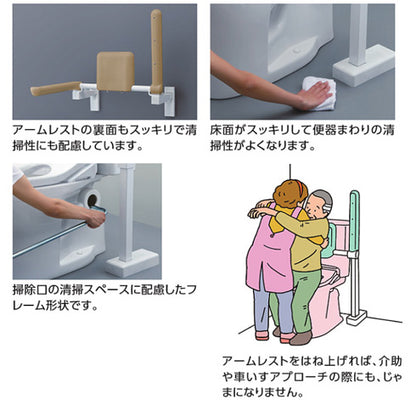 アームレストの裏面もスッキリで清掃性にも配慮しています。

床面がスッキリして便器まわりの清掃性がよくなります。

掃除口の清掃スペースに配慮したフレーム形状です。

アームレストをはね上げれば、介助や車いすアプローチの際にも、じゃまになりません。