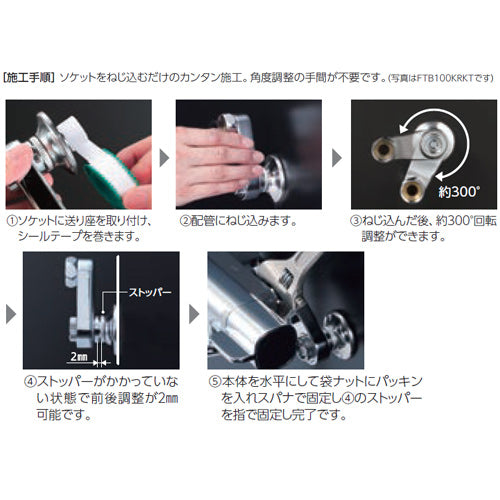 [施工手順] ソケットをねじ込むだけのカンタン施工。角度調整の手間が不要です。(写真はFTB100KRKTです)

約300°

①ソケットに送り座を取り付け、シールテープを巻きます。

②配管にねじ込みます。

③ねじ込んだ後、約300°回転調整ができます。

ストッパー

2㎜

④ストッパーがかかっていない状態で前後調整が2㎜可能です。

⑤本体を水平にして袋ナットにパッキンを入れスパナで固定し④のストッパーを指で固定し完了です。